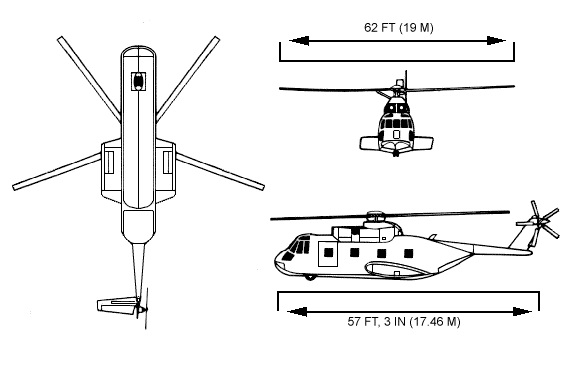 62 FT (19 M)

57 FT, 3 IN (17.46 M)